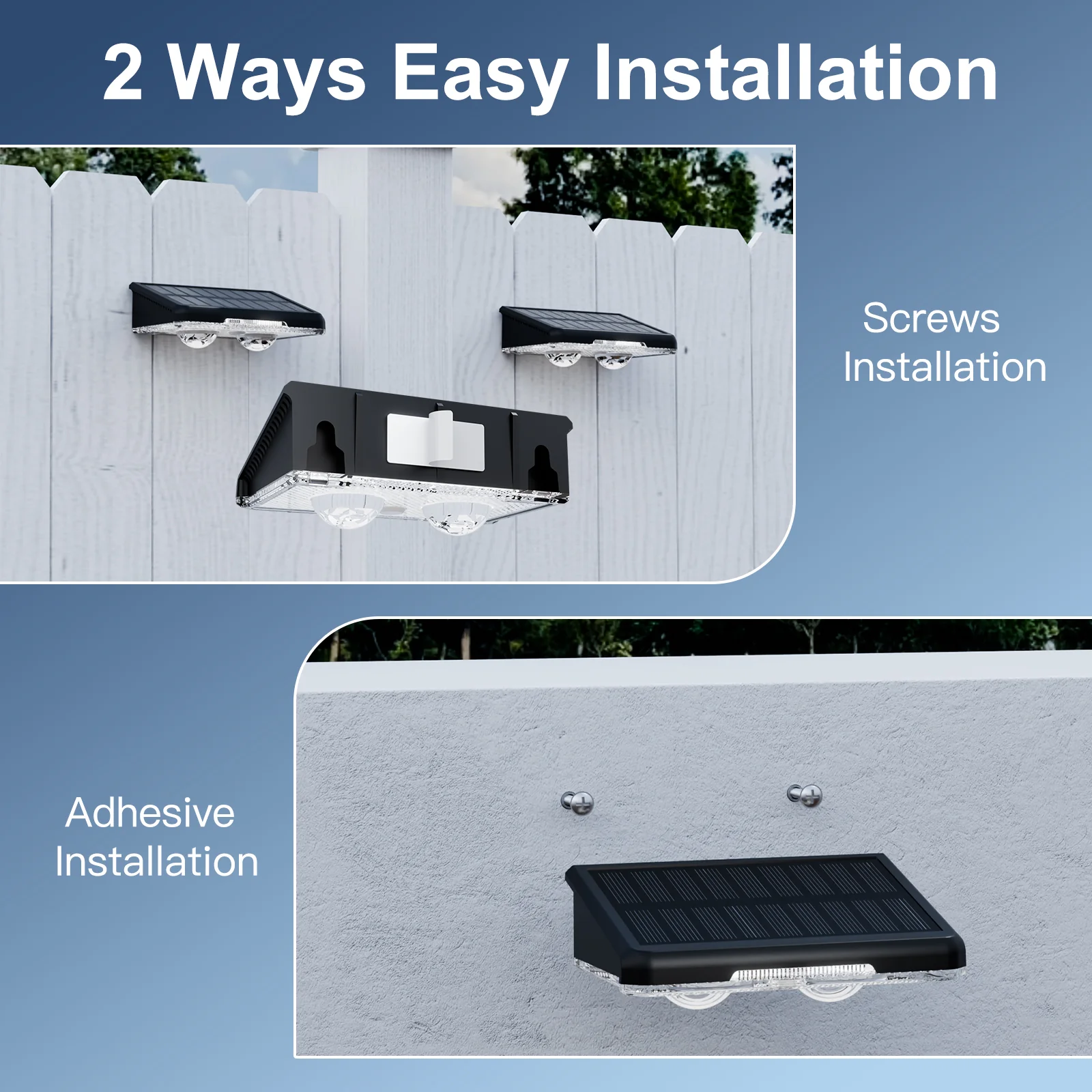 2 Ways Easy Installation

Screws Installation

Adhesive Installation