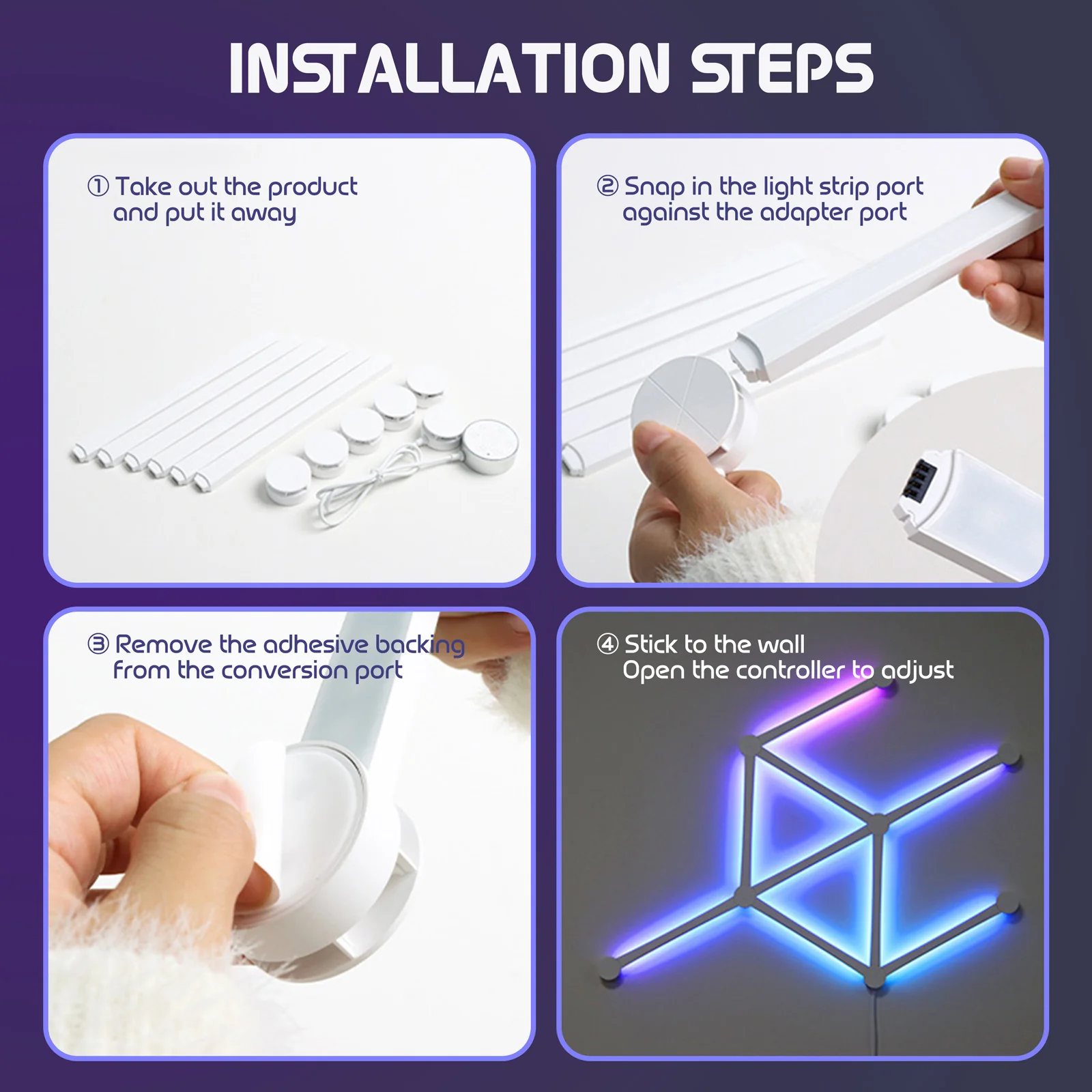 INSTALLATION STEPS

① Take out the product and put it away

② Snap in the light strip port against the adapter port

③ Remove the adhesive backing from the conversion port

④ Stick to the wall
Open the controller to adjust