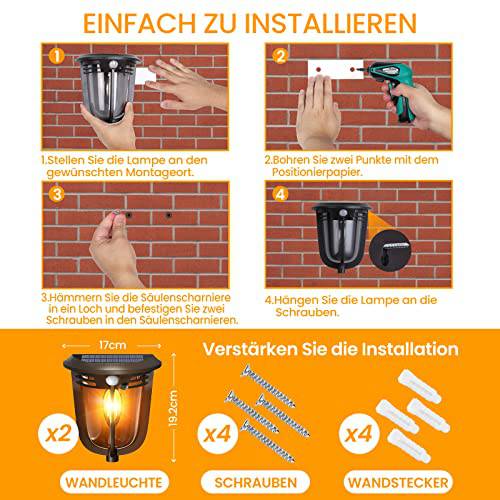 EINFACH ZU INSTALLIEREN

1

1.Stellen Sie die Lampe an den gewünschten Montageort.

2

2.Bohren Sie zwei Punkte mit dem Positionierpapier.

3

3.Hämmern Sie die Säulenscharniere in ein Loch und befestigen Sie zwei Schrauben in den Säulenscharnieren.

4

4.Hängen Sie die Lampe an die Schrauben.

17cm

19.2cm

x2

WANDLEUCHTE

Verstärken Sie die Installation

x4

SCHRAUBEN

x4

WANDSTECKER